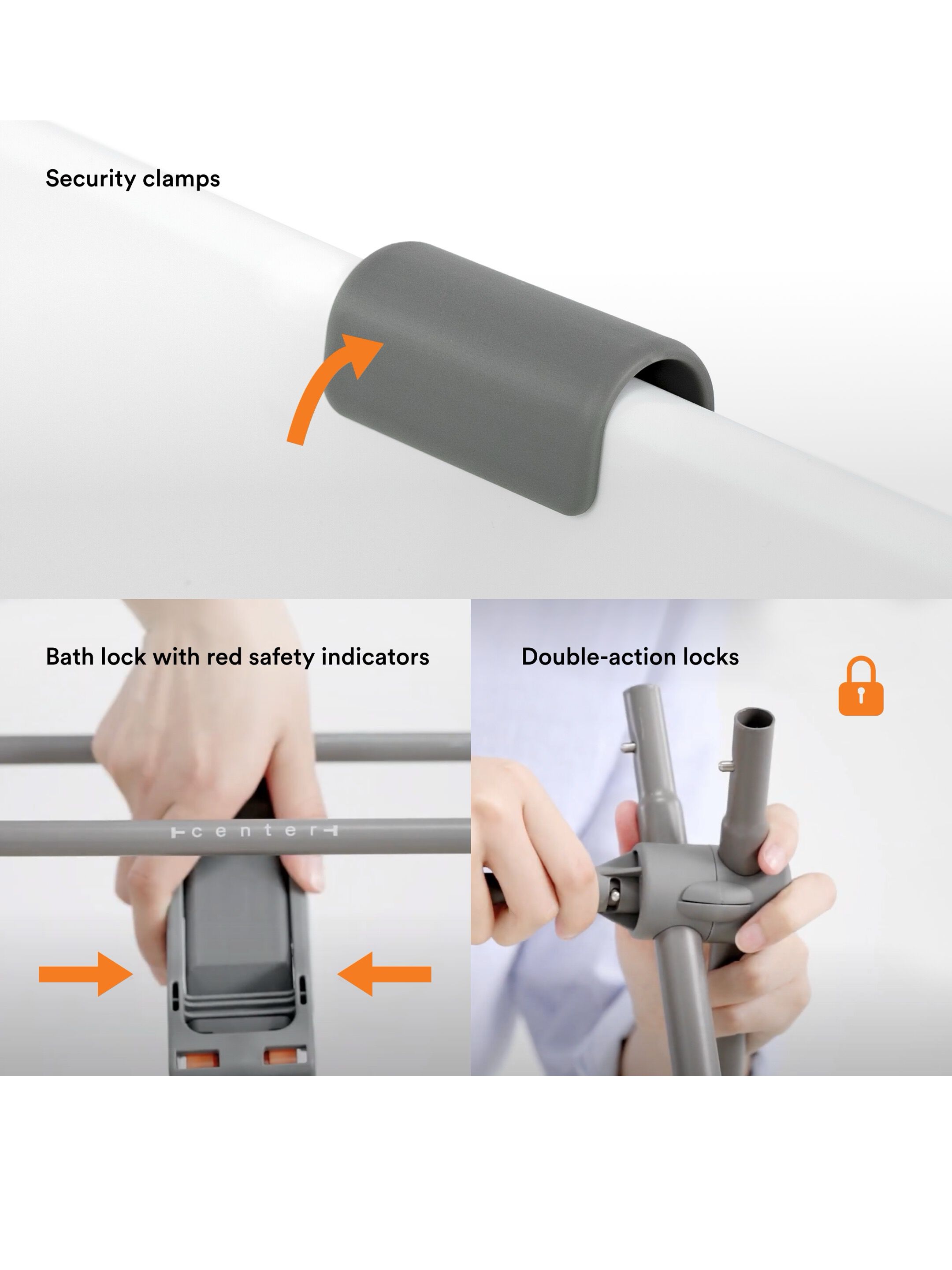 Security clamps

Bath lock with red safety indicators

center

Double-action locks